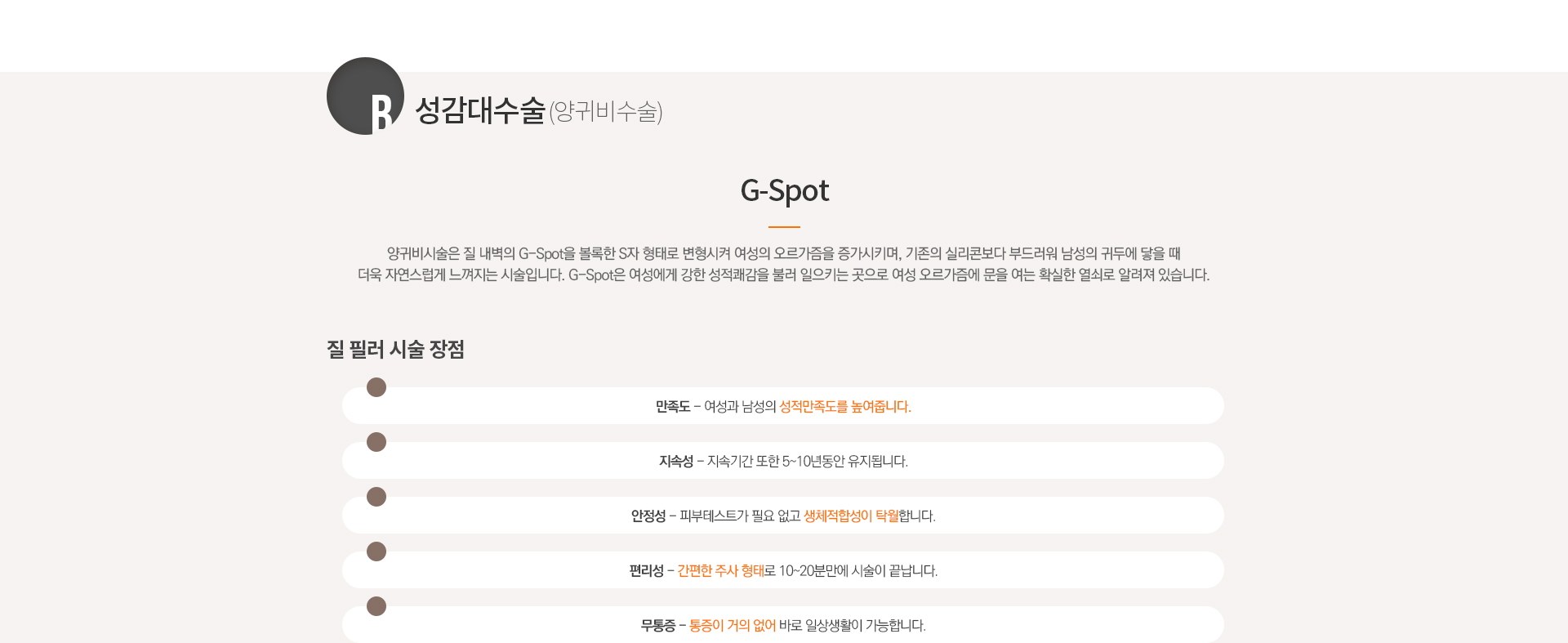 B 성감대수술(양귀비수술)

G-Spot

양귀비시술은 질 내벽의 G-Spot을 볼록한 S자 형태로 변형시켜 여성의 오르가즘을 증가시키며, 기존의 실리콘보다 부드러워 남성의 귀두에 닿을 때 더욱 자연스럽게 느껴지는 시술입니다. G-Spot은 여성에게 강한 성적쾌감을 불러 일으키는 곳으로 여성 오르가즘에 문을 여는 확실한 열쇠로 알려져 있습니다.

질 필러 시술 장점

만족도 - 여성과 남성의 성적만족도를 높여줍니다.

지속성 - 지속기간 또한 5~10년동안 유지됩니다.

안정성 - 피부테스트가 필요 없고 생체적합성이 탁월합니다.

편리성 - 간편한 주사 형태로 10~20분만에 시술이 끝납니다.

무통증 - 통증이 거의 없어 바로 일상생활이 가능합니다.